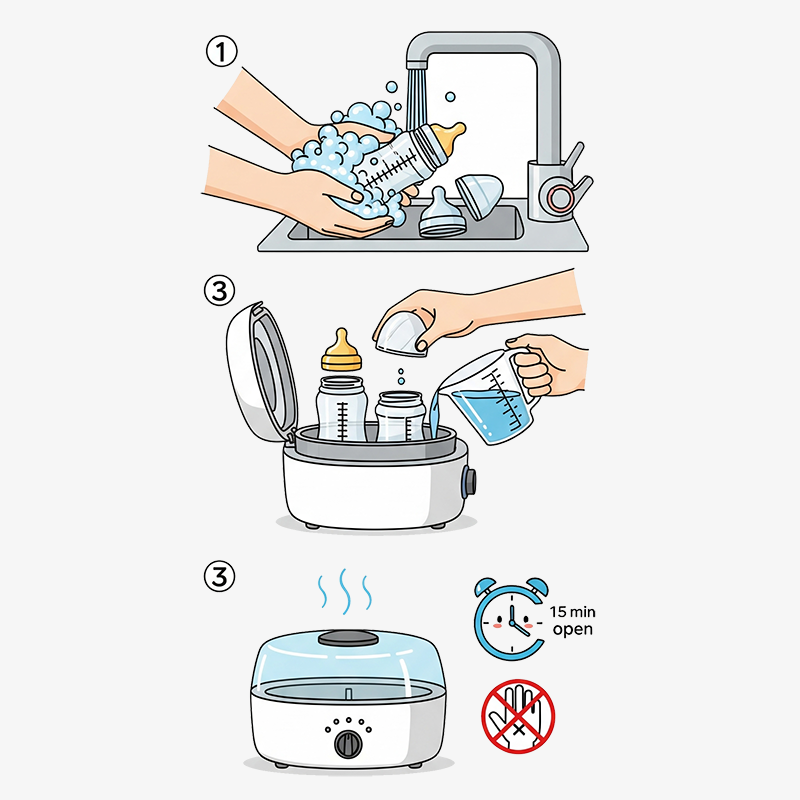 ①

③

③

15 min
open