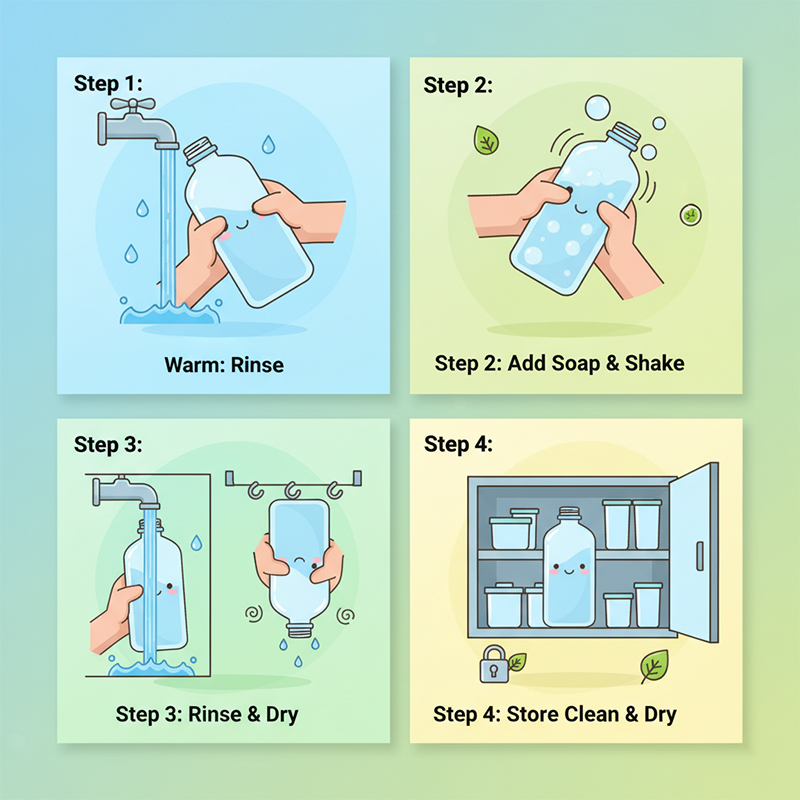 Step 1:

Warm: Rinse

Step 2:

Step 2: Add Soap & Shake

Step 3:

Step 3: Rinse & Dry

Step 4:

Step 4: Store Clean & Dry