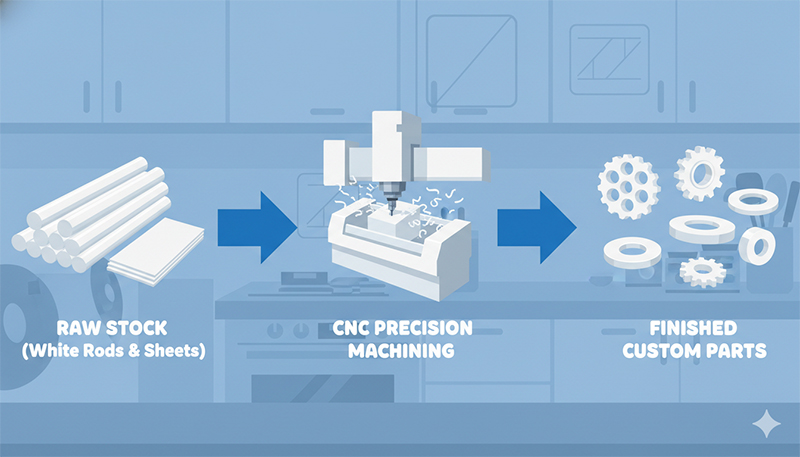 RAW STOCK
(White Rods & Sheets)

CNC PRECISION
MACHINING

FINISHED
CUSTOM PARTS